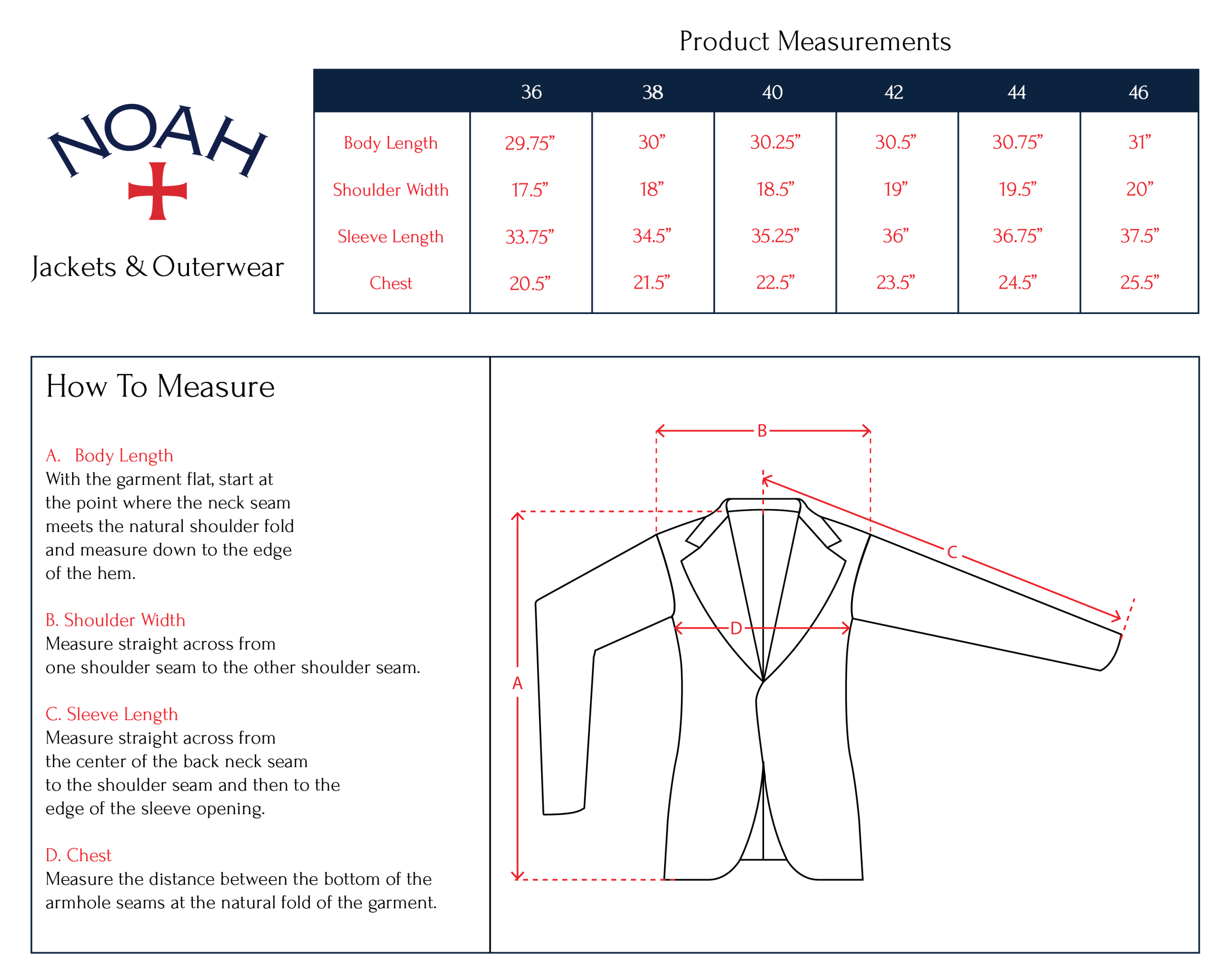 NOAH

Jackets & Outerwear

Product Measurements

|  | 36 | 38 | 40 | 42 | 44 | 46 |
|---|---|---|---|---|---|---|
| Body Length | 29.75” | 30” | 30.25” | 30.5” | 30.75” | 31” |
| Shoulder Width | 17.5” | 18” | 18.5” | 19” | 19.5” | 20” |
| Sleeve Length | 33.75” | 34.5” | 35.25” | 36” | 36.75” | 37.5” |
| Chest | 20.5” | 21.5” | 22.5” | 23.5” | 24.5” | 25.5” |

How To Measure

A. Body Length
With the garment flat, start at the point where the neck seam meets the natural shoulder fold and measure down to the edge of the hem.

B. Shoulder Width
Measure straight across from one shoulder seam to the other shoulder seam.

C. Sleeve Length
Measure straight across from the center of the back neck seam to the shoulder seam and then to the edge of the sleeve opening.

D. Chest
Measure the distance between the bottom of the armhole seams at the natural fold of the garment.

B

C

D

A